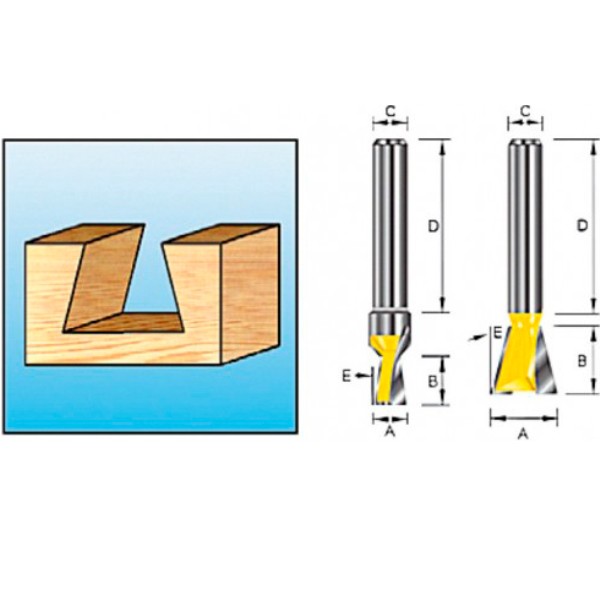 C
D
E
B
A
C
D
E
B
A